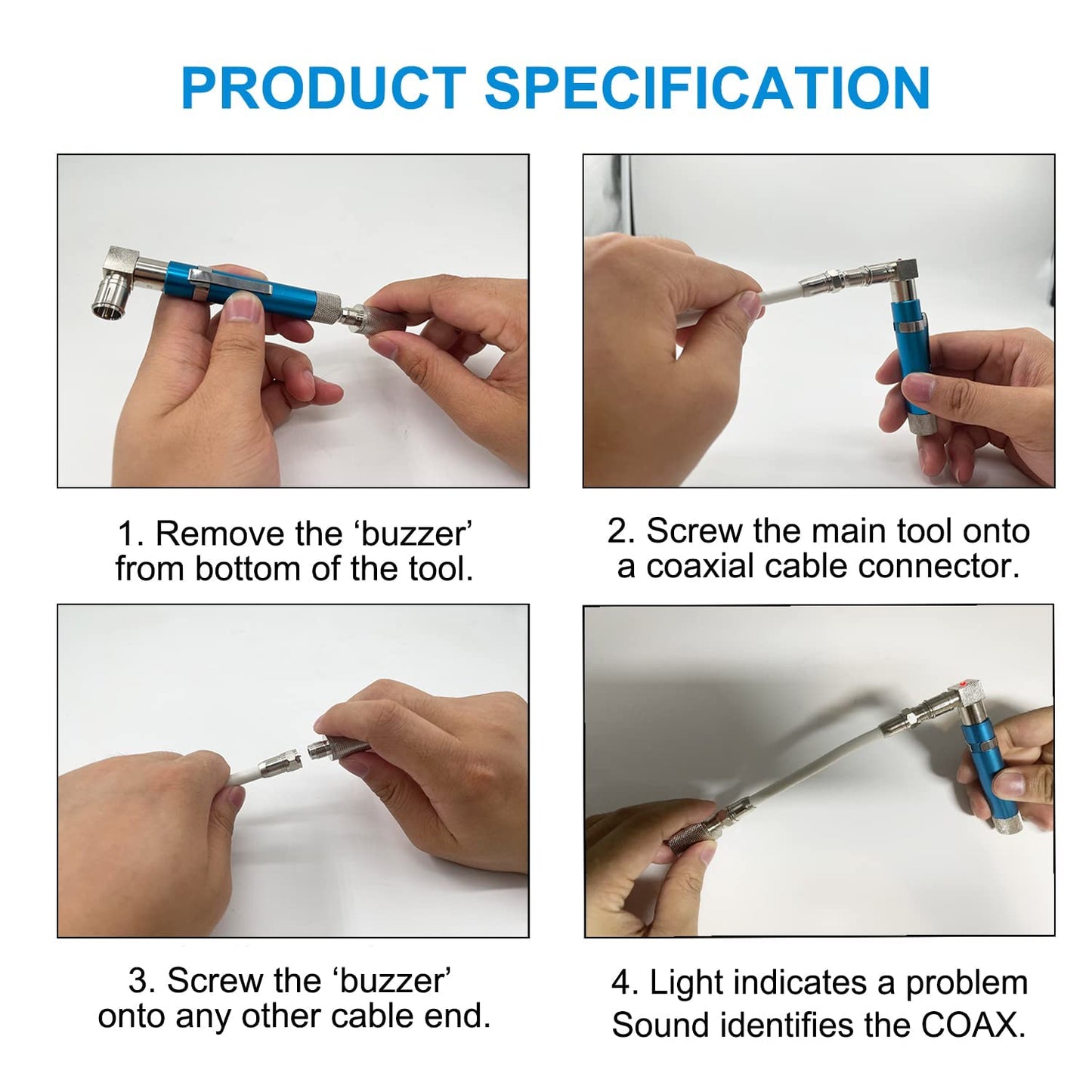 PRODUCT SPECIFICATION

1. Remove the ‘buzzer’ from bottom of the tool.

2. Screw the main tool onto a coaxial cable connector.

3. Screw the ‘buzzer’ onto any other cable end.

4. Light indicates a problem Sound identifies the COAX.