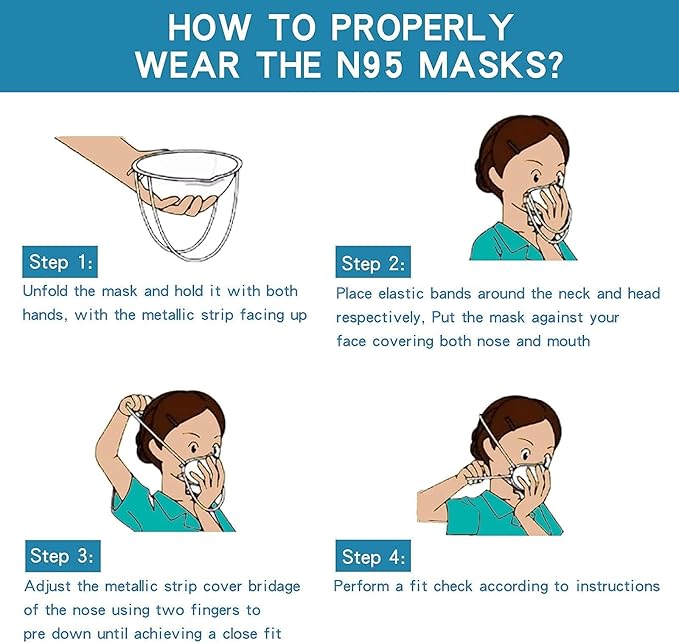 HOW TO PROPERLY WEAR THE N95 MASKS?

Step 1:
Unfold the mask and hold it with both hands, with the metallic strip facing up

Step 2:
Place elastic bands around the neck and head respectively, Put the mask against your face covering both nose and mouth

Step 3:
Adjust the metallic strip cover bridage of the nose using two fingers to pre down until achieving a close fit

Step 4:
Perform a fit check according to instructions