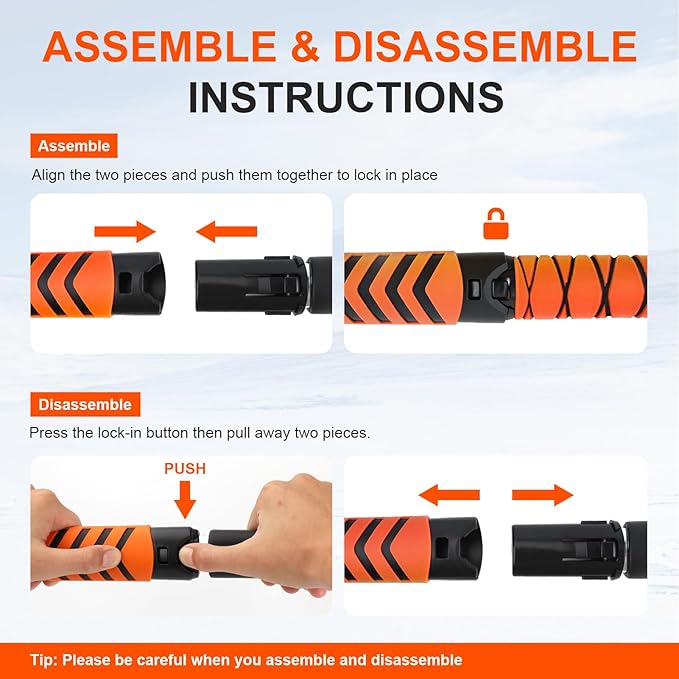 ASSEMBLE & DISASSEMBLE
INSTRUCTIONS

Assemble

Align the two pieces and push them together to lock in place

Disassemble

Press the lock-in button then pull away two pieces.

PUSH

Tip: Please be careful when you assemble and disassemble