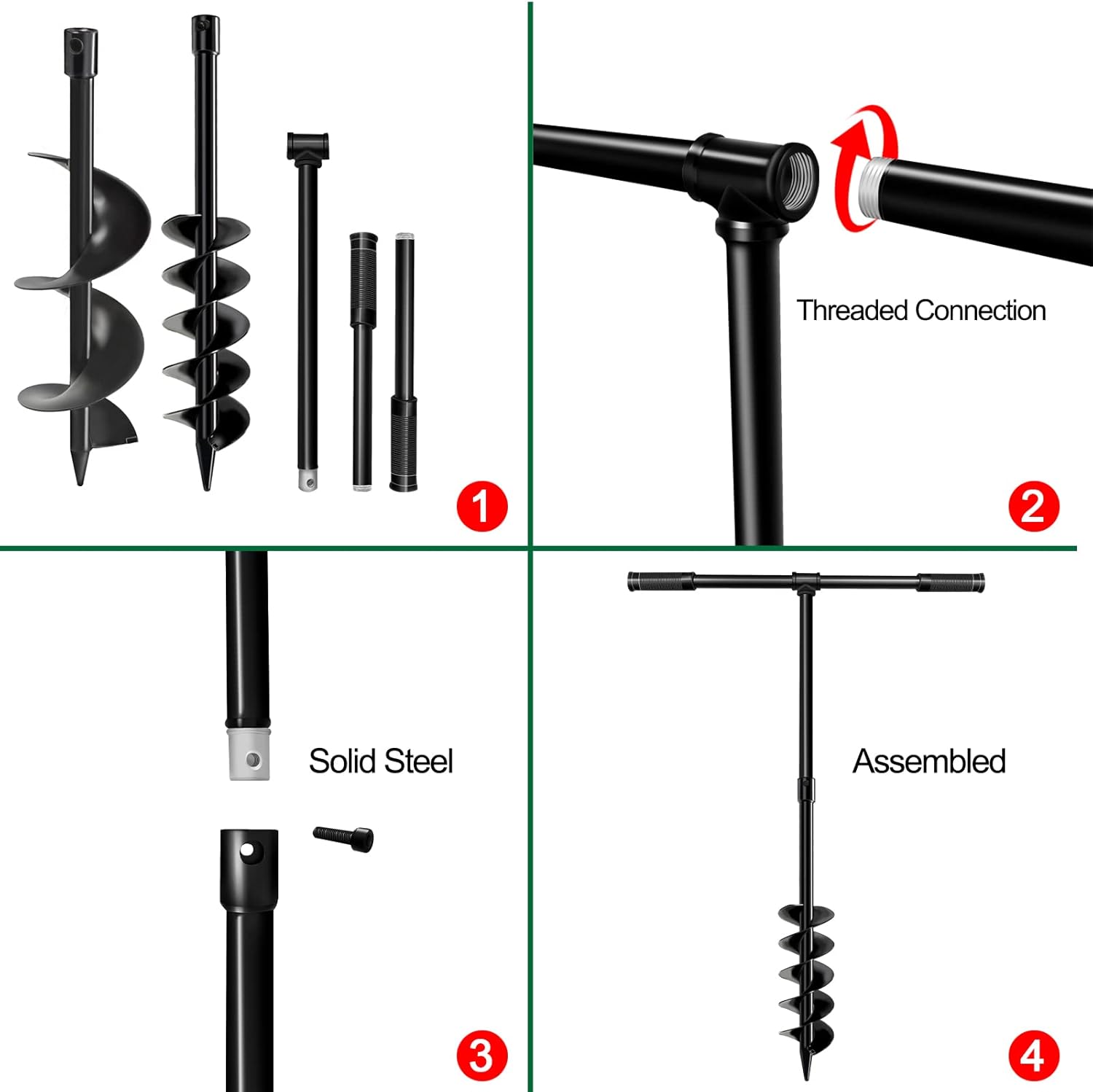 1

Threaded Connection

2

Solid Steel

3

Assembled

4