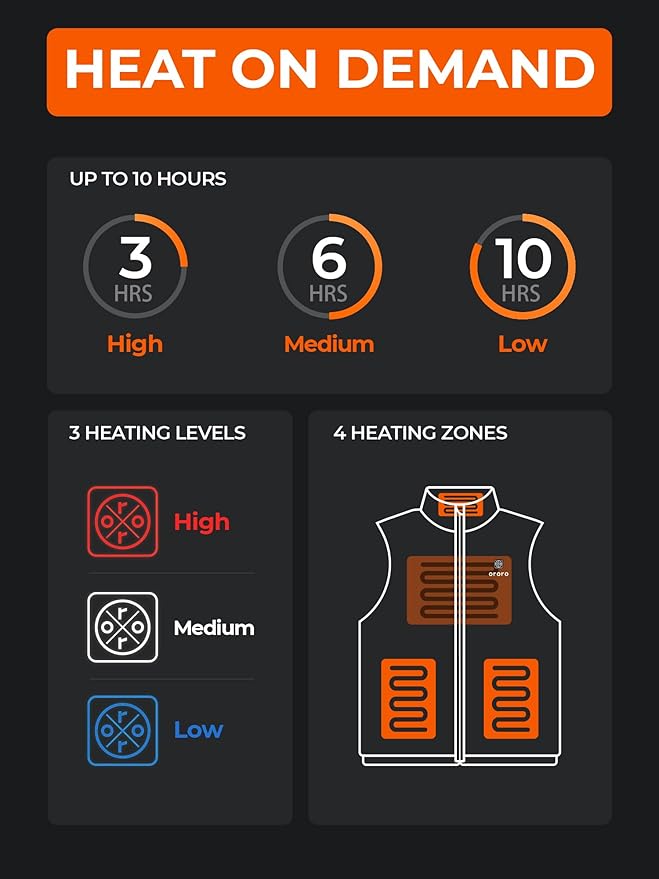 HEAT ON DEMAND

UP TO 10 HOURS

3 HRS
High

6 HRS
Medium

10 HRS
Low

3 HEATING LEVELS

High

Medium

Low

4 HEATING ZONES

ororo