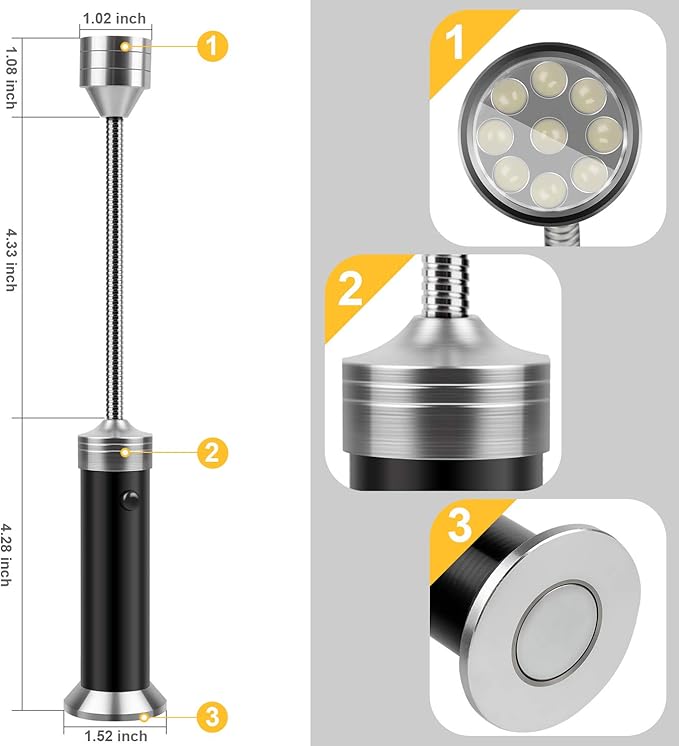 1.02 inch
1.08 inch
1
4.33 inch
2
4.28 inch
3
1.52 inch
1
2
3