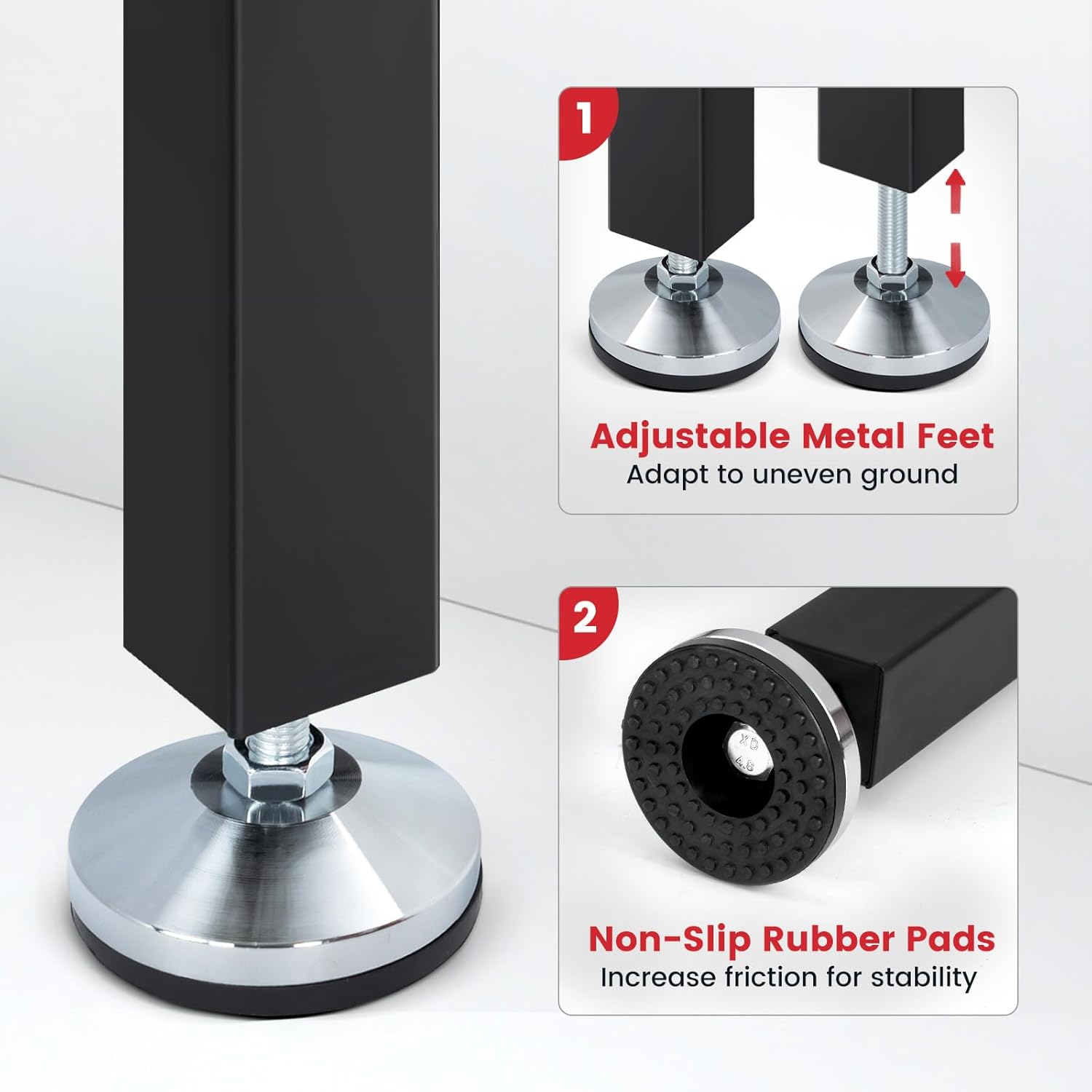 1

Adjustable Metal Feet
Adapt to uneven ground

2

XD
4.8

Non-Slip Rubber Pads
Increase friction for stability