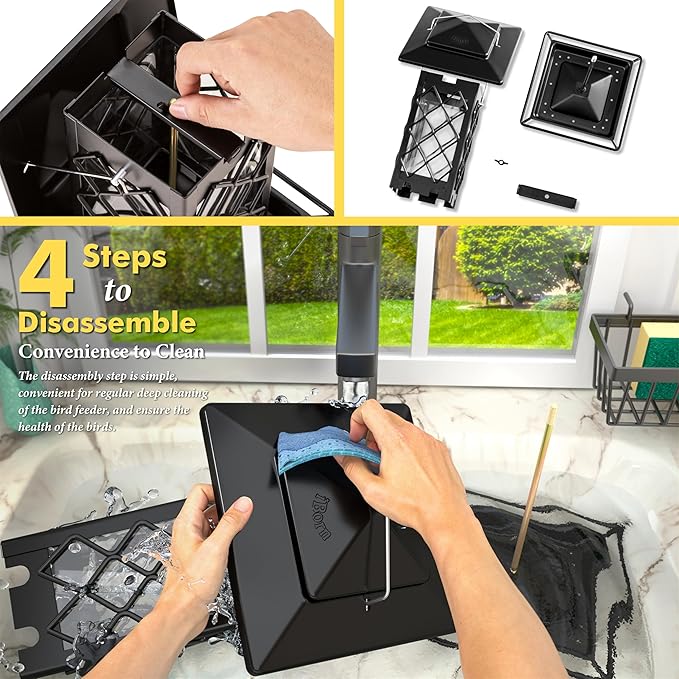 4 Steps to Disassemble
Convenience to Clean

The disassembly step is simple, convenient for regular deep cleaning of the bird feeder, and ensure the health of the birds.

iBorn