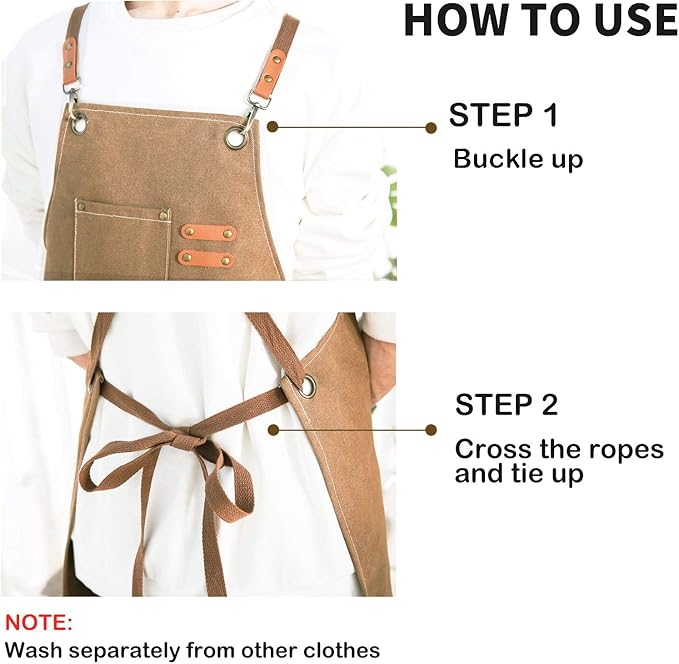 HOW TO USE

STEP 1
Buckle up

STEP 2
Cross the ropes and tie up

NOTE:
Wash separately from other clothes