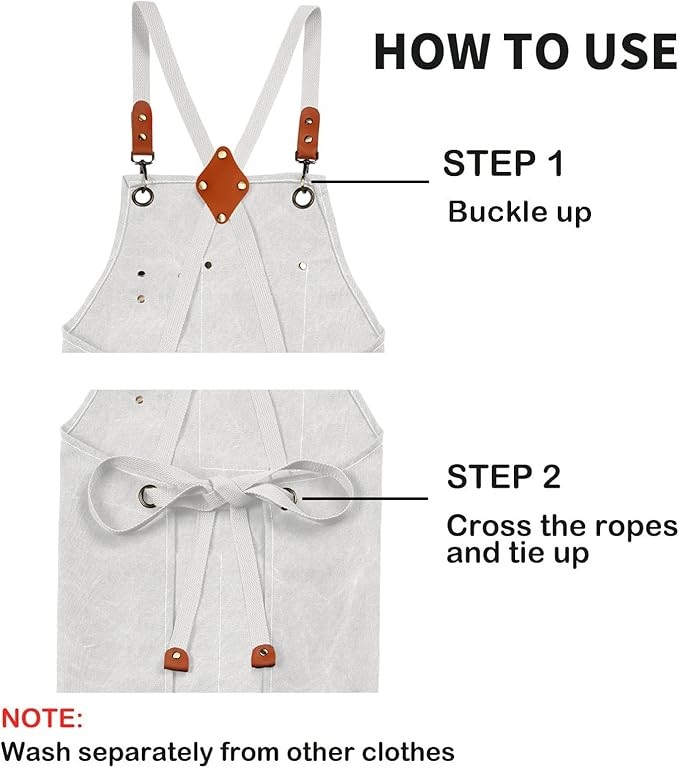 HOW TO USE

STEP 1
Buckle up

STEP 2
Cross the ropes and tie up

NOTE:
Wash separately from other clothes