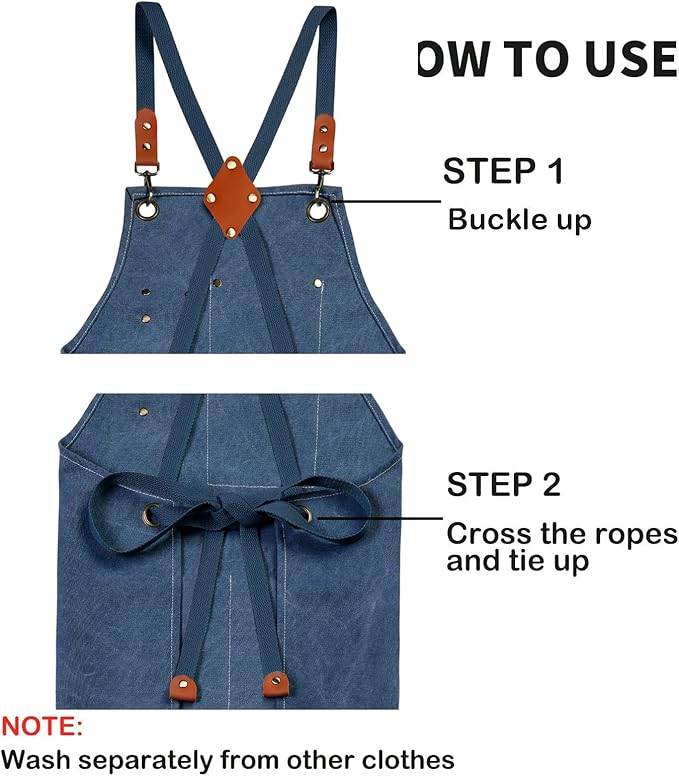 OW TO USE

STEP 1
Buckle up

STEP 2
Cross the ropes and tie up

NOTE:
Wash separately from other clothes